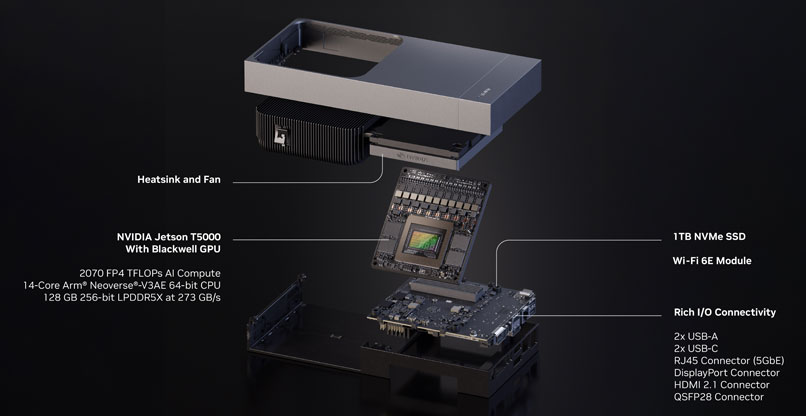 Heatsink and Fan

NVIDIA Jetson T5000
With Blackwell GPU

2070 FP4 TFLOPs AI Compute
14-Core Arm® Neoverse®-V3AE 64-bit CPU
128 GB 256-bit LPDDR5X at 273 GB/s

1TB NVMe SSD

Wi-Fi 6E Module

Rich I/O Connectivity

2x USB-A
2x USB-C
RJ45 Connector (5GbE)
DisplayPort Connector
HDMI 2.1 Connector
QSFP28 Connector