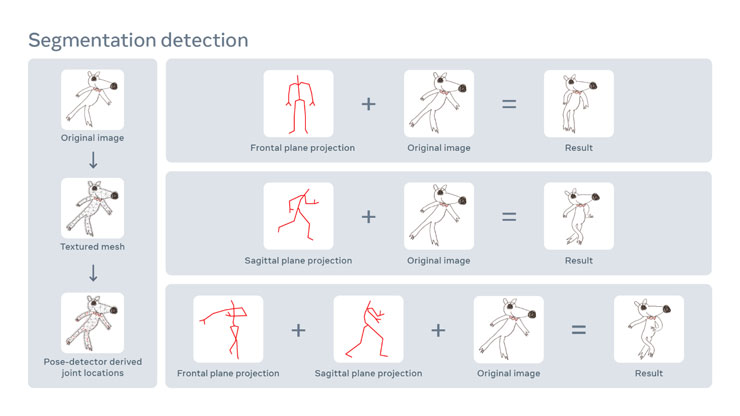 Segmentation detection

Original image

↓

Textured mesh

↓

Pose-detector derived joint locations

Frontal plane projection + Original image = Result

Sagittal plane projection + Original image = Result

Frontal plane projection + Sagittal plane projection + Original image = Result